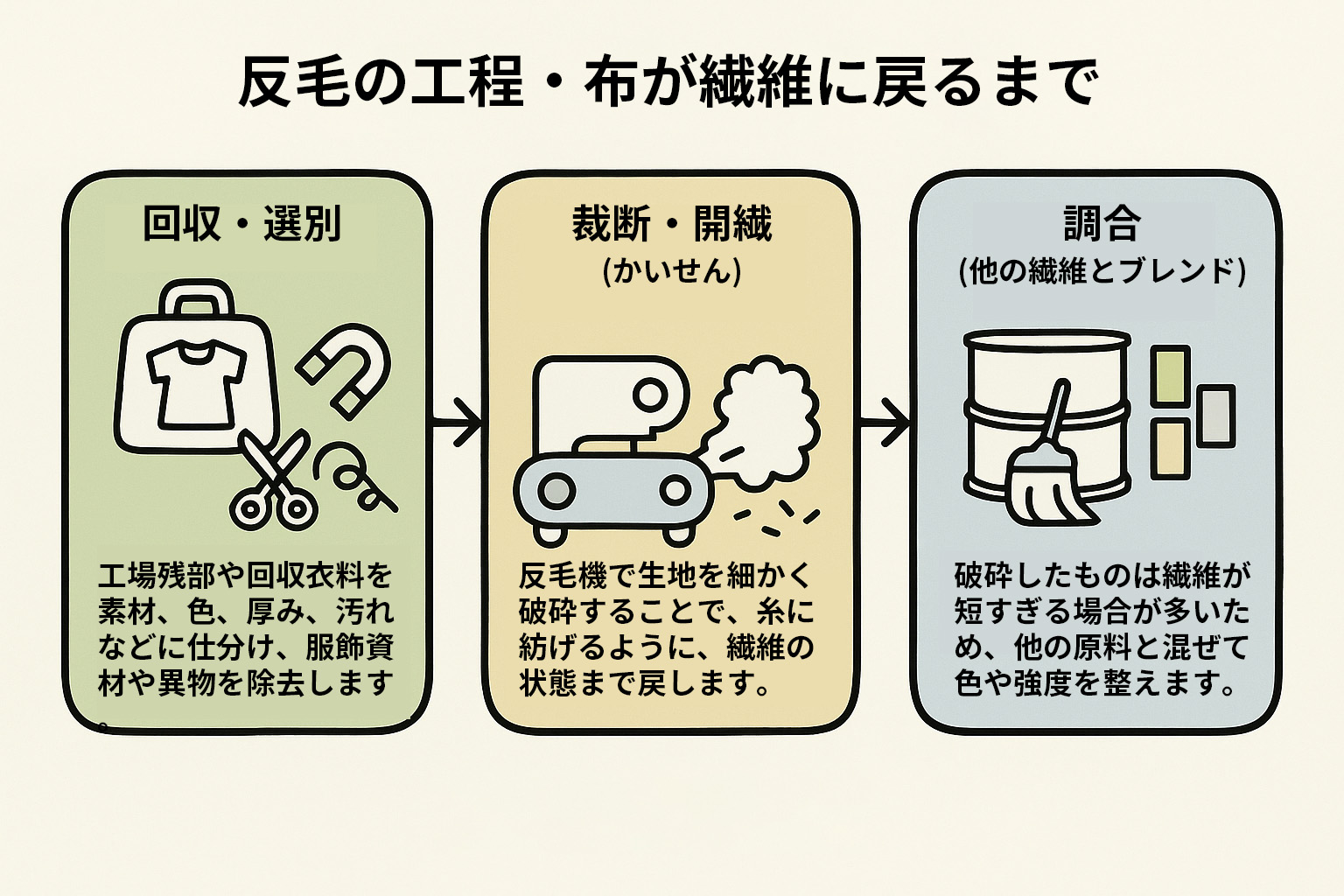 反毛の工程・布が繊維に戻るまで

回収・選別

工場残部や回収衣料を素材、色、厚み、汚れなどに仕分け、服飾資材や異物を除去します

裁断・開繊
(かいせん)

反毛機で生地を細かく破砕することで、糸に紡げるように、繊維の状態まで戻します。

調合
(他の繊維とブレンド)

破砕したものは繊維が短すぎる場合が多いため、他の原料と混ぜて色や強度を整えます。